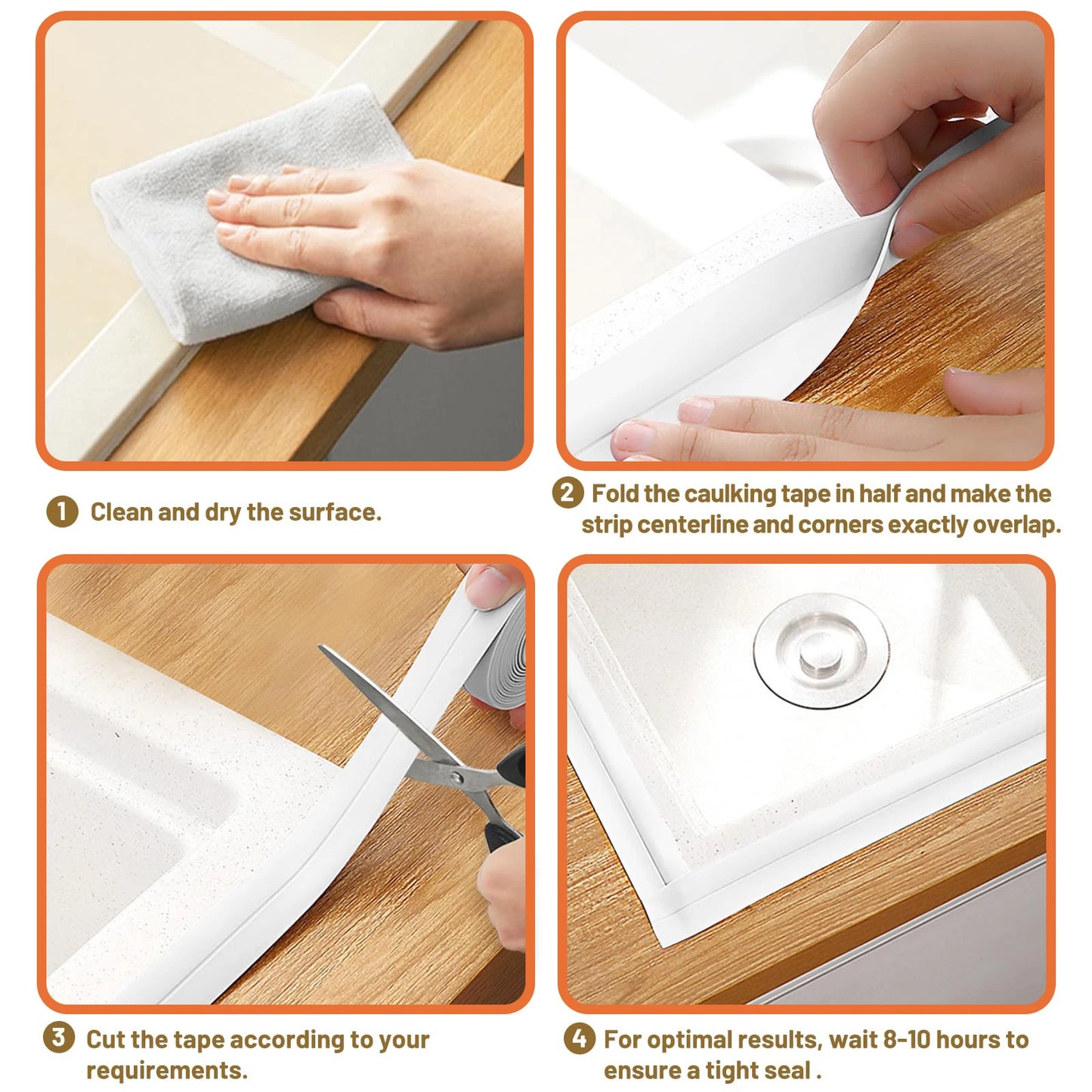 1 Clean and dry the surface.

2 Fold the caulking tape in half and make the strip centerline and corners exactly overlap.

3 Cut the tape according to your requirements.

4 For optimal results, wait 8-10 hours to ensure a tight seal .