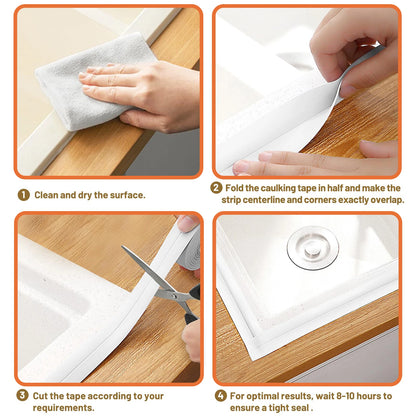 1 Clean and dry the surface.

2 Fold the caulking tape in half and make the strip centerline and corners exactly overlap.

3 Cut the tape according to your requirements.

4 For optimal results, wait 8-10 hours to ensure a tight seal .