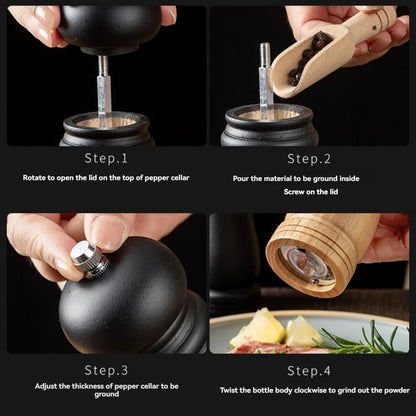 Step.1

Rotate to open the lid on the top of pepper cellar

Step.2

Pour the material to be ground inside

Screw on the lid

Step.3

Adjust the thickness of pepper cellar to be ground

Step.4

Twist the bottle body clockwise to grind out the powder